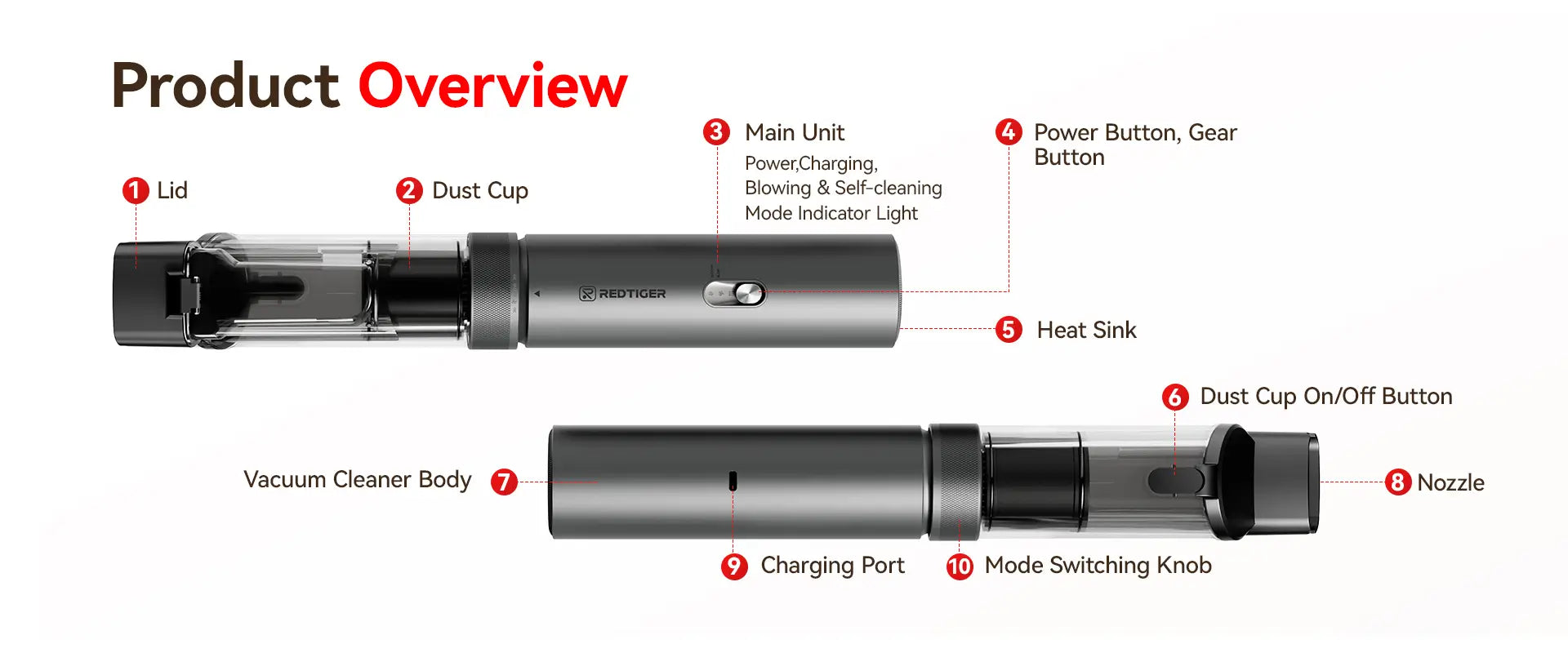 Product Overview

1 Lid

2 Dust Cup

3 Main Unit
Power,Charging, Blowing & Self-cleaning Mode Indicator Light

4 Power Button, Gear Button

REDTIGER

5 Heat Sink

6 Dust Cup On/Off Button

Vacuum Cleaner Body 7

8 Nozzle

9 Charging Port

10 Mode Switching Knob